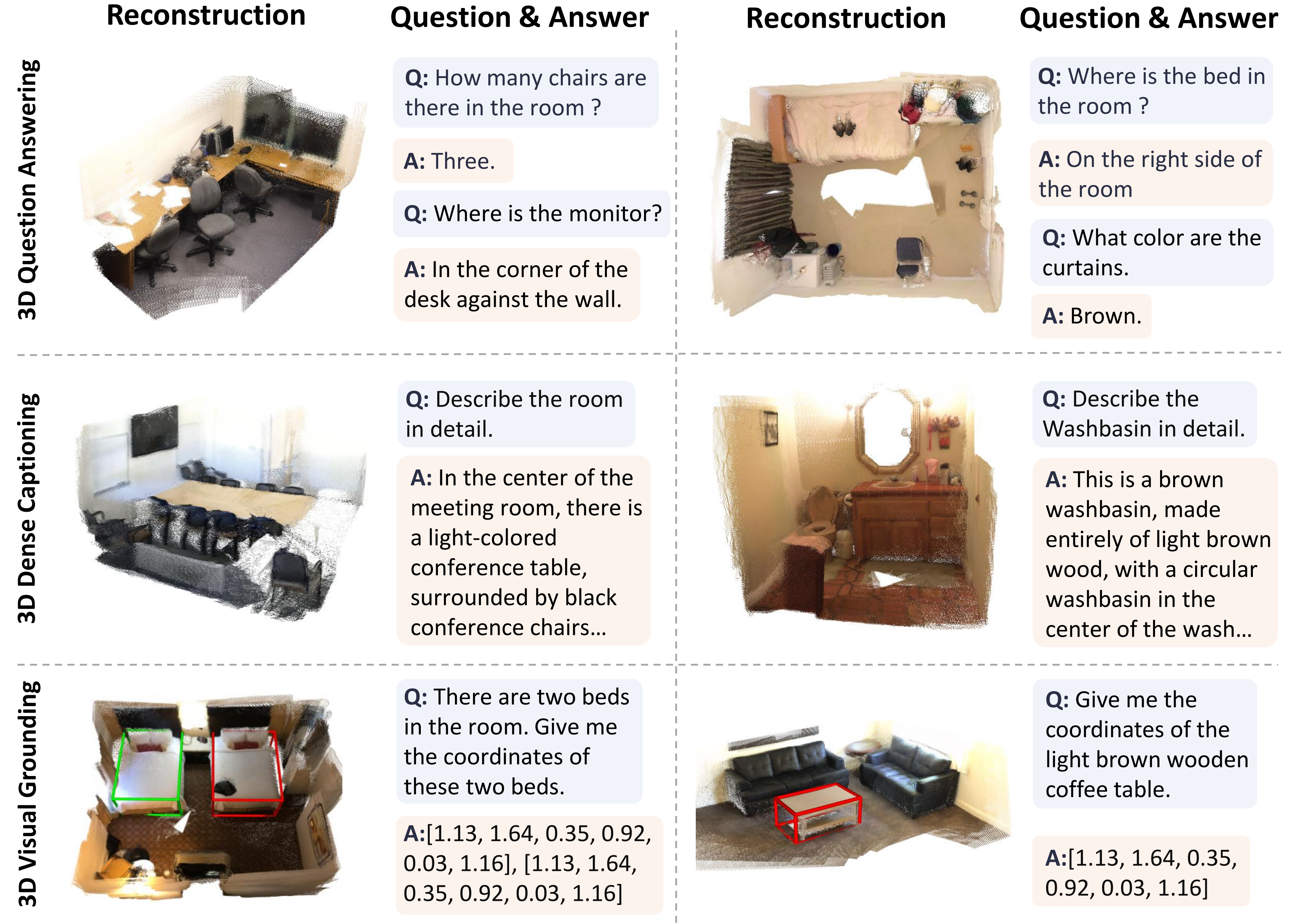 Reconstruction

Question & Answer

Reconstruction

Question & Answer

3D Question Answering

Q: How many chairs are there in the room ?

A: Three.

Q: Where is the monitor?

A: In the corner of the desk against the wall.

Q: Where is the bed in the room ?

A: On the right side of the room

Q: What color are the curtains.

A: Brown.

3D Dense Captioning

Q: Describe the room in detail.

A: In the center of the meeting room, there is a light-colored conference table, surrounded by black conference chairs...

Q: Describe the Washbasin in detail.

A: This is a brown washbasin, made entirely of light brown wood, with a circular washbasin in the center of the wash...

3D Visual Grounding

Q: There are two beds in the room. Give me the coordinates of these two beds.

A:[1.13, 1.64, 0.35, 0.92, 0.03, 1.16], [1.13, 1.64, 0.35, 0.92, 0.03, 1.16]

Q: Give me the coordinates of the light brown wooden coffee table.

A:[1.13, 1.64, 0.35, 0.92, 0.03, 1.16]